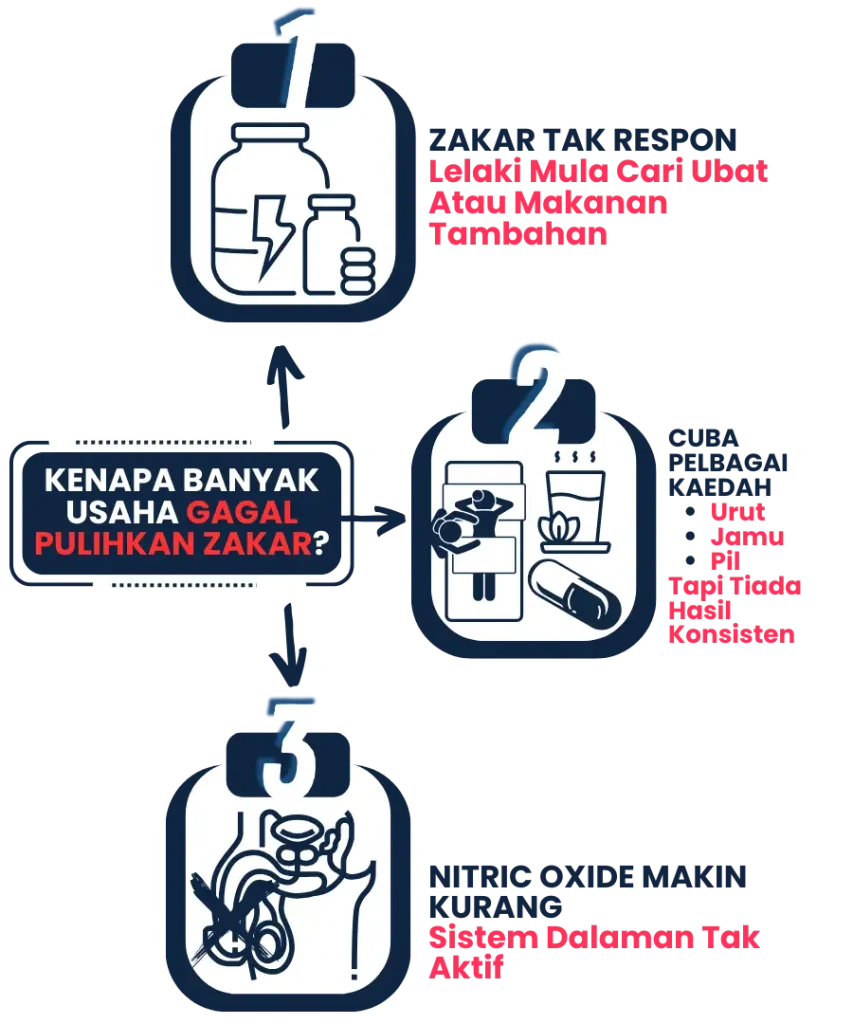 1

ZAKAR TAK RESPON
Lelaki Mula Cari Ubat Atau Makanan Tambahan

KENAPA BANYAK USAHA GAGAL PULIHKAN ZAKAR?

2

CUBA PELBAGAI KAEDAH
• Urut
• Jamu
• Pil
Tapi Tiada Hasil Konsisten

3

NITRIC OXIDE MAKIN KURANG
Sistem Dalaman Tak Aktif